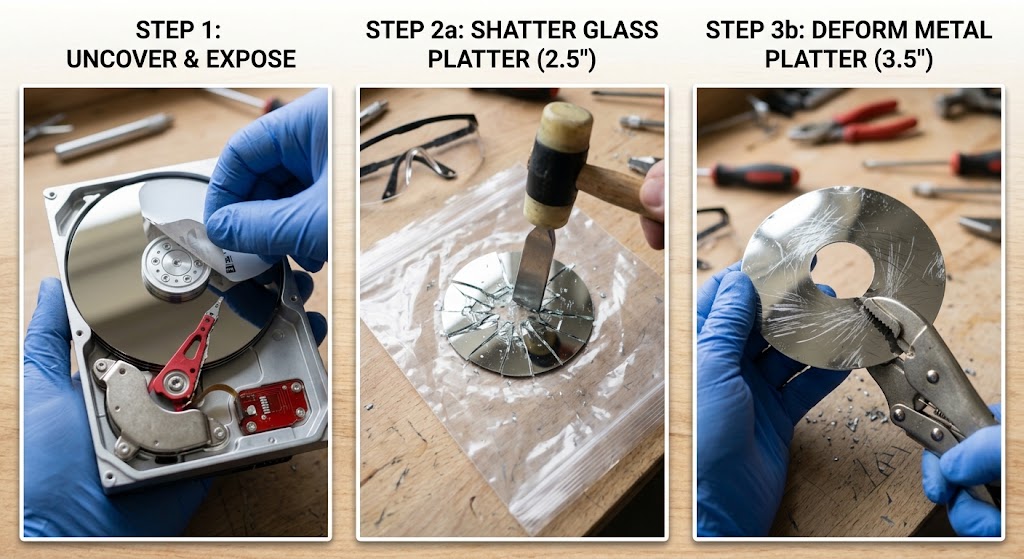 STEP 1:
UNCOVER & EXPOSE

STEP 2a: SHATTER GLASS
PLATTER (2.5")

STEP 3b: DEFORM METAL
PLATTER (3.5")